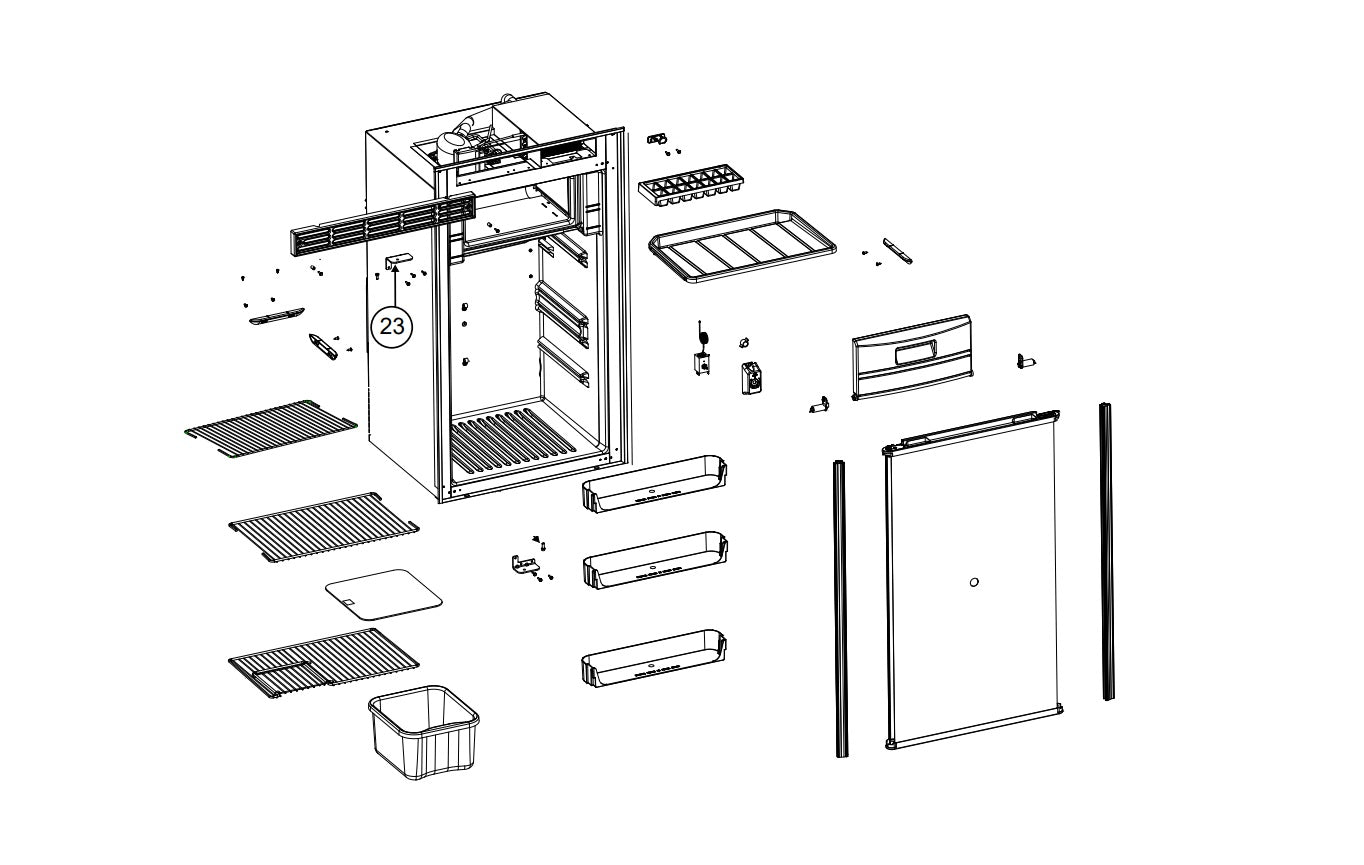 23